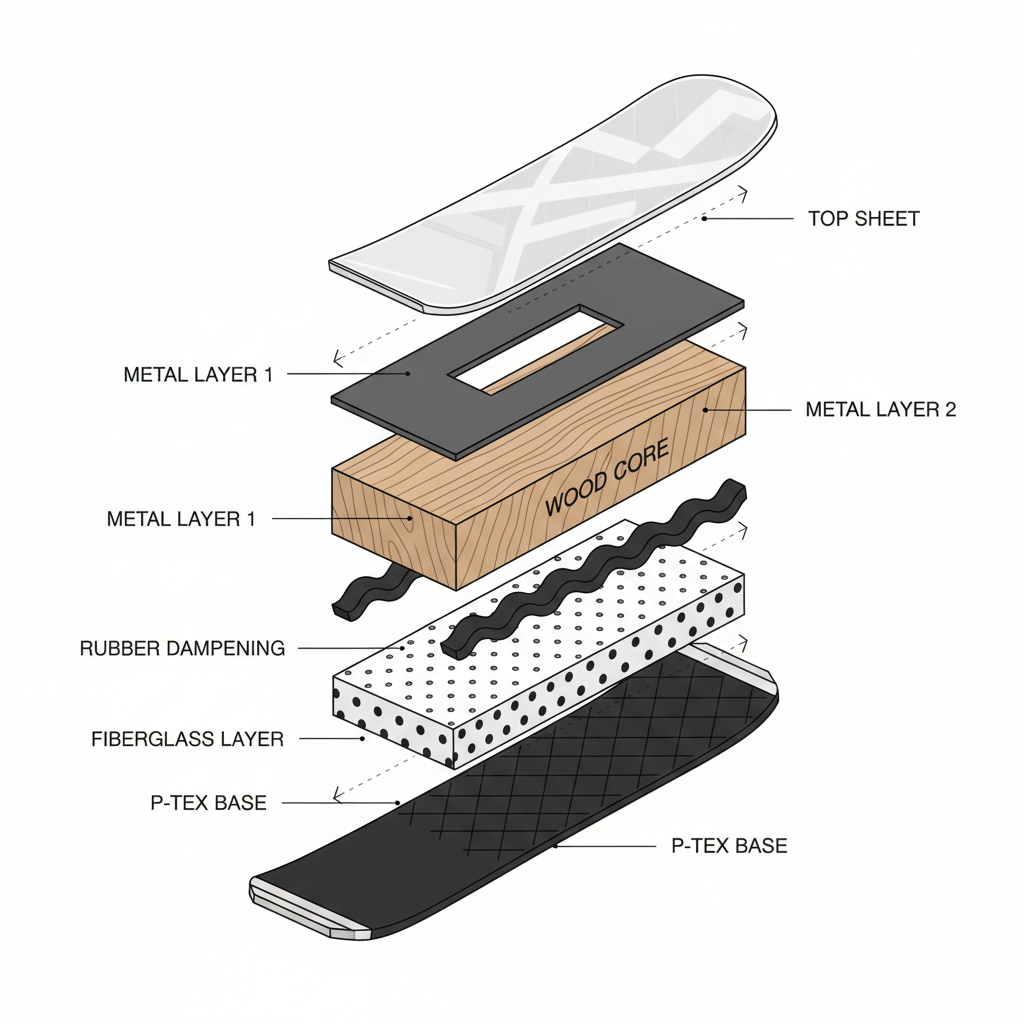 TOP SHEET

METAL LAYER 1

METAL LAYER 2

WOOD CORE

METAL LAYER 1

RUBBER DAMPENING

FIBERGLASS LAYER

P-TEX BASE

P-TEX BASE