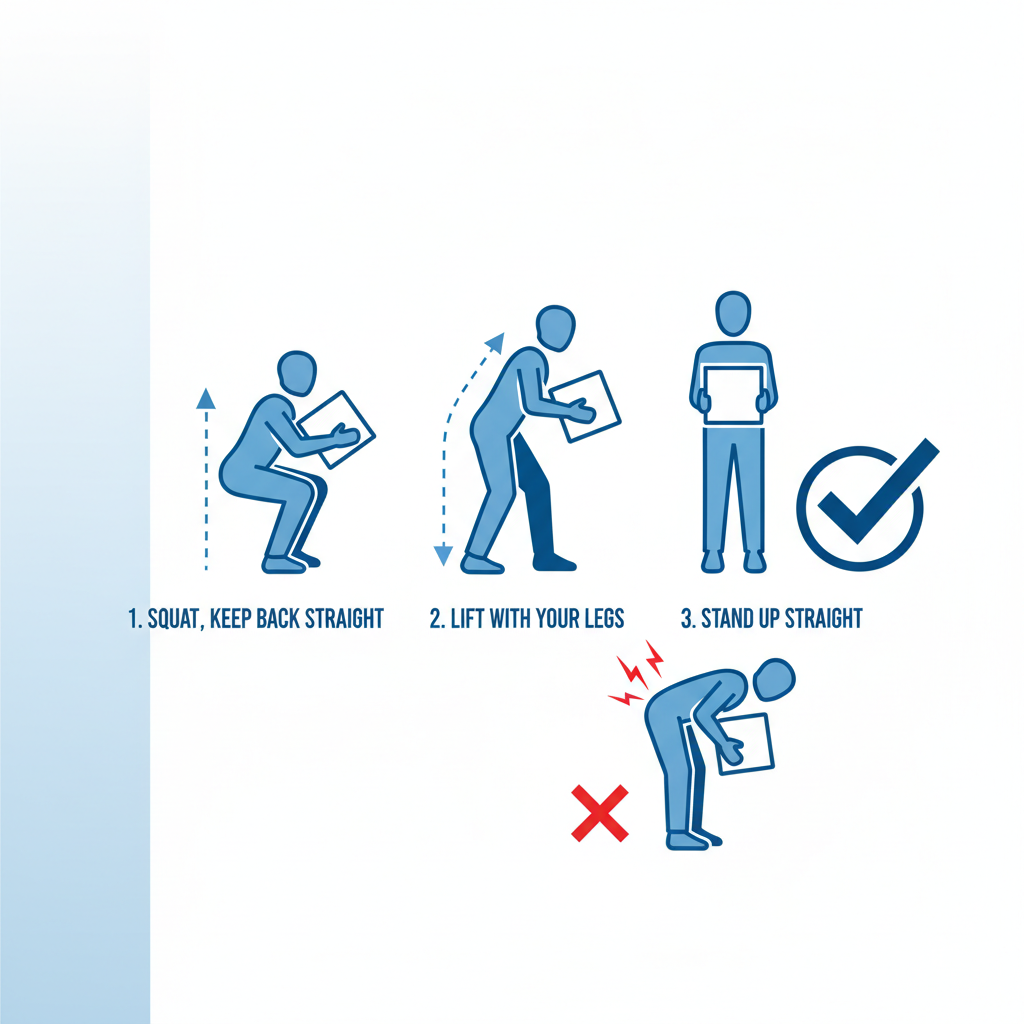 1. SQUAT, KEEP BACK STRAIGHT

2. LIFT WITH YOUR LEGS

3. STAND UP STRAIGHT