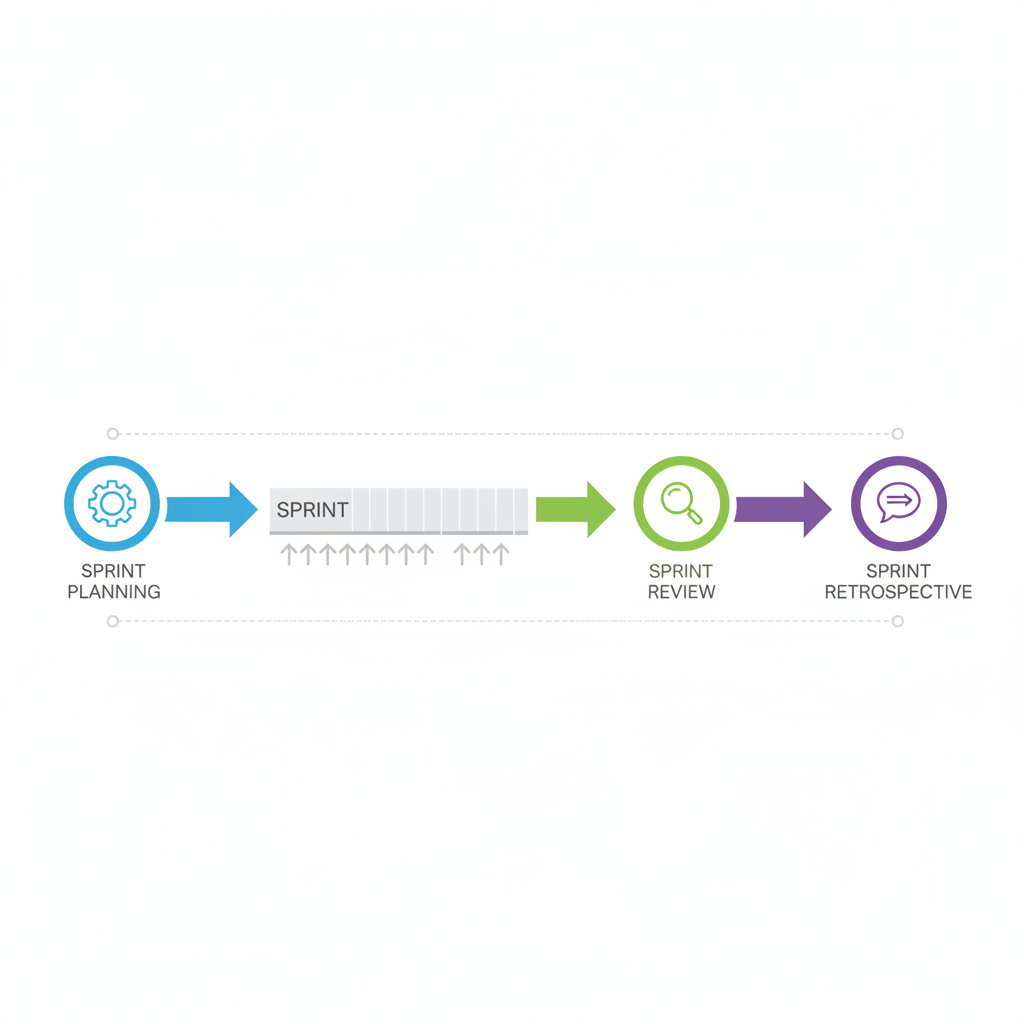 SPRINT PLANNING

SPRINT

SPRINT REVIEW

SPRINT RETROSPECTIVE