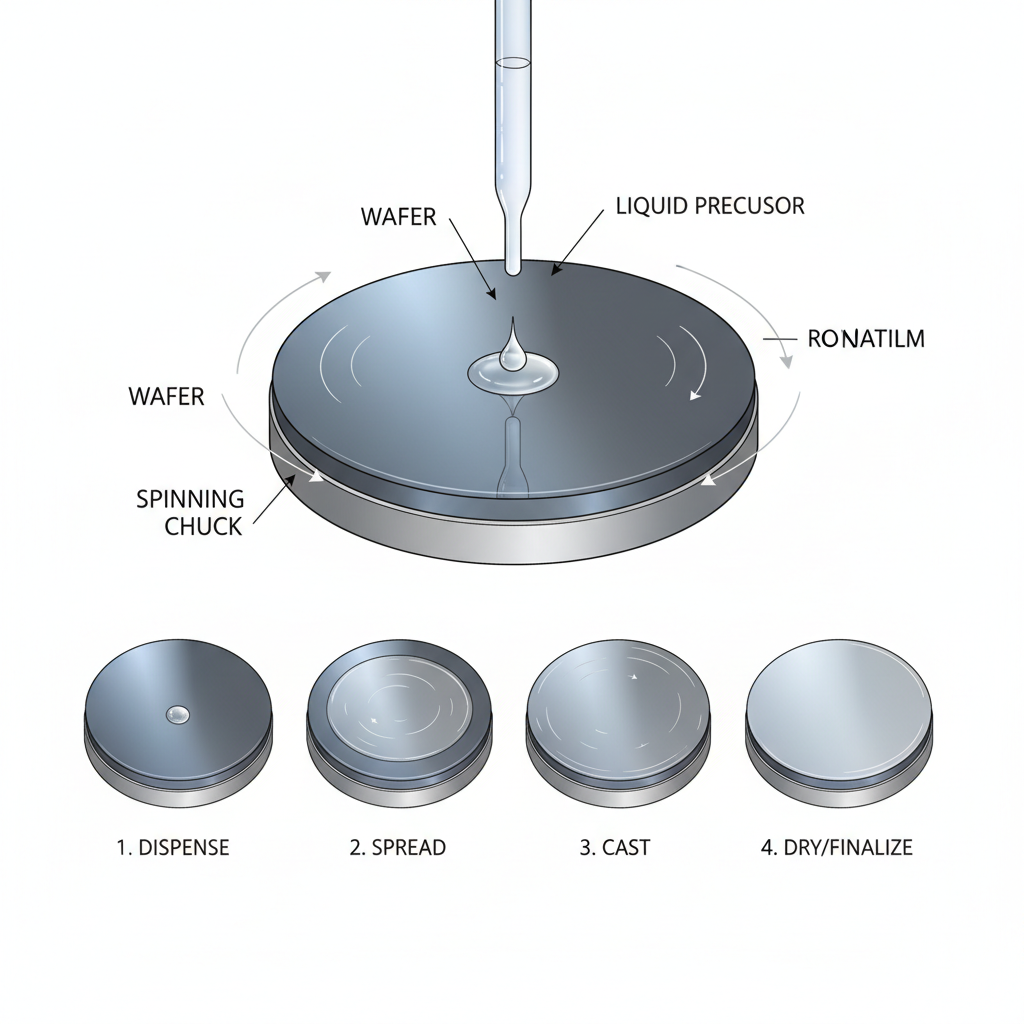 WAFER

LIQUID PRECUSOR

RONATILM

WAFER

SPINNING CHUCK

1. DISPENSE

2. SPREAD

3. CAST

4. DRY/FINALIZE